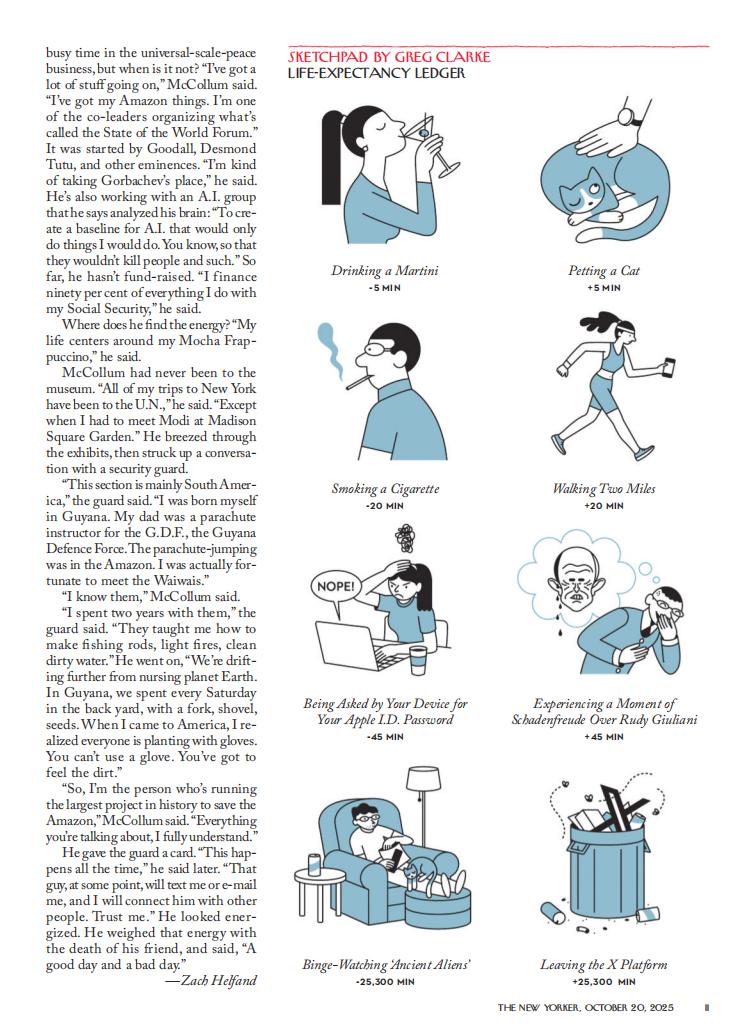 busy time in the universal-scale-peace business, but when is it not? "I've got a lot of stuff going on," McCollum said. "I've got my Amazon things. I'm one of the co-leaders organizing what's called the State of the World Forum." It was started by Goodall, Desmond Tutu, and other eminences. "I'm kind of taking Gorbachev's place," he said. He's also working with an A.I. group that he says analyzed his brain: "To create a baseline for A.I. that would only do things I would do. You know, so that they wouldn't kill people and such." So far, he hasn't fund-raised. "I finance ninety per cent of everything I do with my Social Security," he said.

Where does he find the energy? "My life centers around my Mocha Frappuccino," he said.

McCollum had never been to the museum. "All of my trips to New York have been to the U.N.," he said. "Except when I had to meet Modi at Madison Square Garden." He breezed through the exhibits, then struck up a conversation with a security guard.

"This section is mainly South America," the guard said. "I was born myself in Guyana. My dad was a parachute instructor for the G.D.F., the Guyana Defence Force. The parachute-jumping was in the Amazon. I was actually fortunate to meet the Waiwais."

"I know them," McCollum said.

"I spent two years with them," the guard said. "They taught me how to make fishing rods, light fires, clean dirty water." He went on, "We're drifting further from nursing planet Earth. In Guyana, we spent every Saturday in the back yard, with a fork, shovel, seeds. When I came to America, I realized everyone is planting with gloves. You can't use a glove. You've got to feel the dirt."

"So, I'm the person who's running the largest project in history to save the Amazon," McCollum said. "Everything you're talking about, I fully understand."

He gave the guard a card. "This happens all the time," he said later. "That guy, at some point, will text me or e-mail me, and I will connect him with other people. Trust me." He looked energized. He weighed that energy with the death of his friend, and said, "A good day and a bad day."

—Zach Helfand

SKETCHPAD BY GREG CLARKE
LIFE-EXPECTANCY LEDGER

Drinking a Martini
-5 MIN

Petting a Cat
+5 MIN

Smoking a Cigarette
-20 MIN

Walking Two Miles
+20 MIN

NOPE!

Being Asked by Your Device for Your Apple I.D. Password
-45 MIN

Experiencing a Moment of Schadenfreude Over Rudy Giuliani
+45 MIN

Binge-Watching 'Ancient Aliens'
-25,300 MIN

Leaving the X Platform
+25,300 MIN

THE NEW YORKER, OCTOBER 20, 2025 11